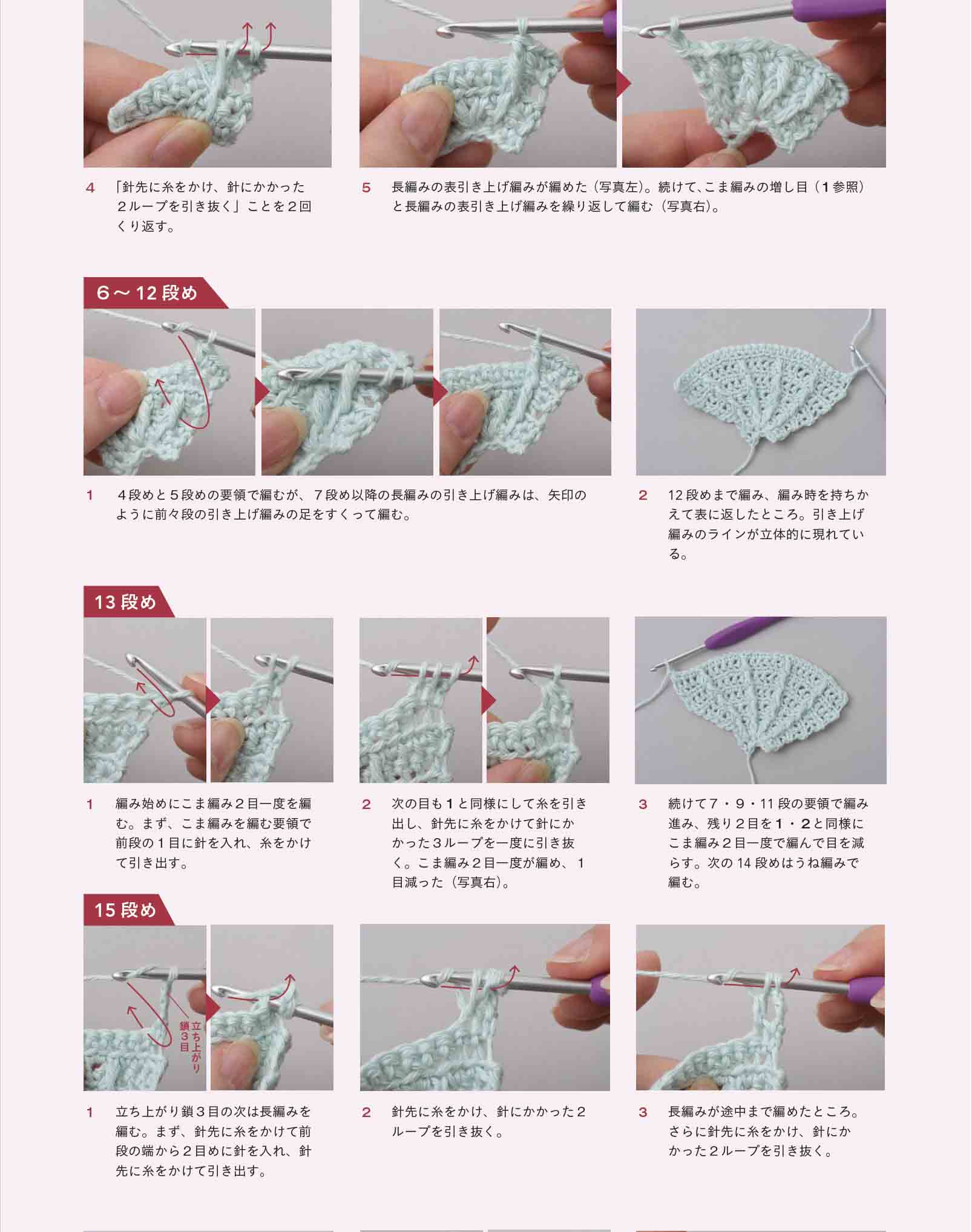 4 「針先に糸をかけ、針にかかった２ループを引き抜く」ことを２回くり返す。

5 長編みの表引き上げ編みが編めた（写真左）。続けて、こま編みの増し目（1参照）と長編みの表引き上げ編みを繰り返して編む（写真右）。

6～12段め

1 ４段めと５段めの要領で編むが、７段め以降の長編みの引き上げ編みは、矢印のように前々段の引き上げ編みの足をすくって編む。

2 12段めまで編み、編み時を持ちかえて表に返したところ。引き上げ編みのラインが立体的に現れている。

13段め

1 編み始めにこま編み２目一度を編む。まず、こま編みを編む要領で前段の１目に針を入れ、糸をかけて引き出す。

2 次の目も1と同様にして糸を引き出し、針先に糸をかけて針にかかった３ループを一度に引き抜く。こま編み２目一度が編め、１目減った（写真右）。

3 続けて７・９・11段の要領で編み進み、残り２目を1・2と同様にこま編み２目一度で編んで目を減らす。次の14段めはうね編みで編む。

15段め

立ち上がり鎖３目

1 立ち上がり鎖３目の次は長編みを編む。まず、針先に糸をかけて前段の端から２目めに針を入れ、針先に糸をかけて引き出す。

2 針先に糸をかけ、針にかかった２ループを引き抜く。

3 長編みが途中まで編めたところ。さらに針先に糸をかけ、針にかかった２ループを引き抜く。