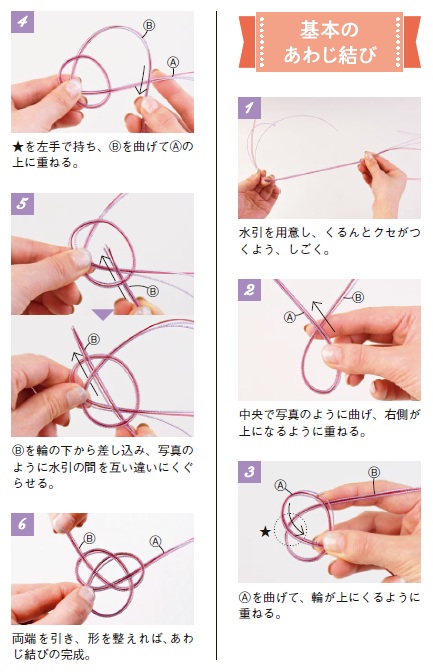 4

Ⓑ

Ⓐ

★を左手で持ち、Ⓑを曲げてⒶの上に重ねる。

5

Ⓑ

Ⓑ

Ⓑを輪の下から差し込み、写真のように水引の間を互い違いにくぐらせる。

6

Ⓑ

Ⓐ

両端を引き、形を整えれば、あわじ結びの完成。

基本の
あわじ結び

1

水引を用意し、くるんとクセがつくよう、しごく。

2

Ⓐ

Ⓑ

中央で写真のように曲げ、右側が上になるように重ねる。

3

Ⓐ

Ⓑ

★

Ⓐを曲げて、輪が上にくるように重ねる。